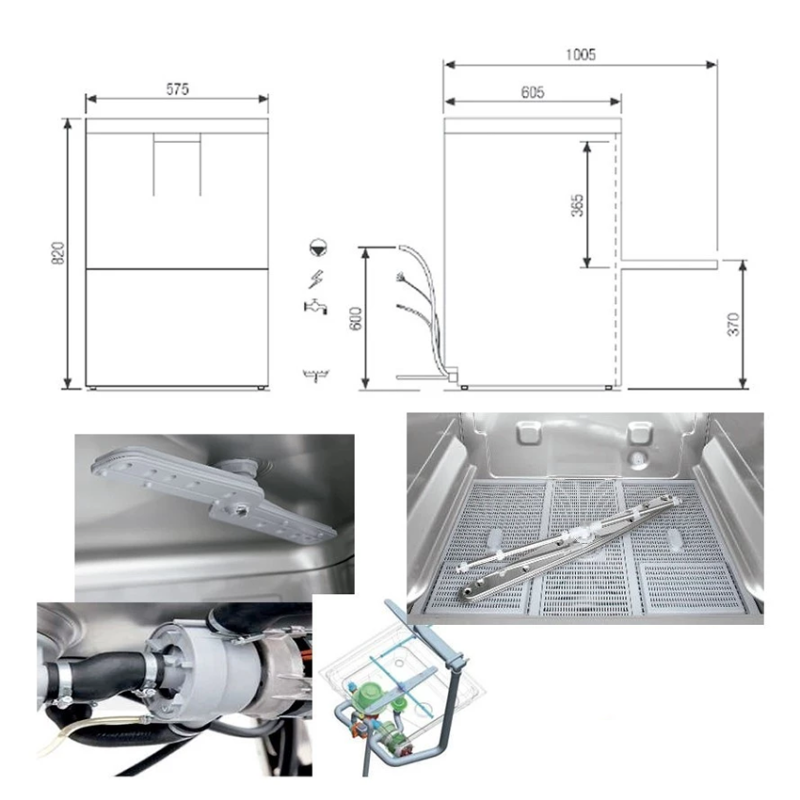 575
820
1005
605
365
600
370