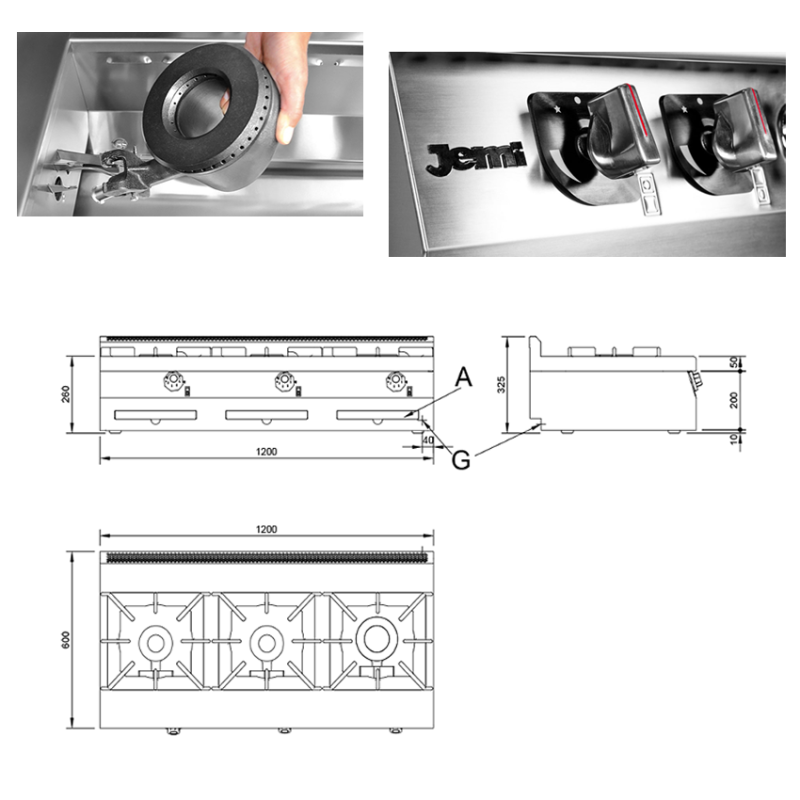 Jemi

260

1200

40

A

G

325

50

200

10

1200

600