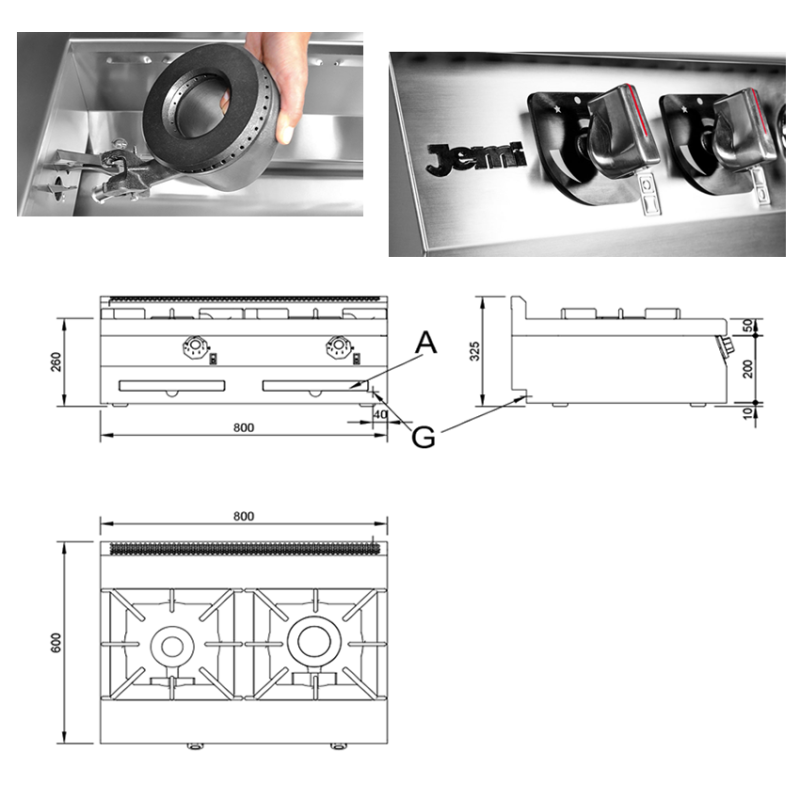 Jemi

260

800

40

A

G

325

50

200

10

800

600