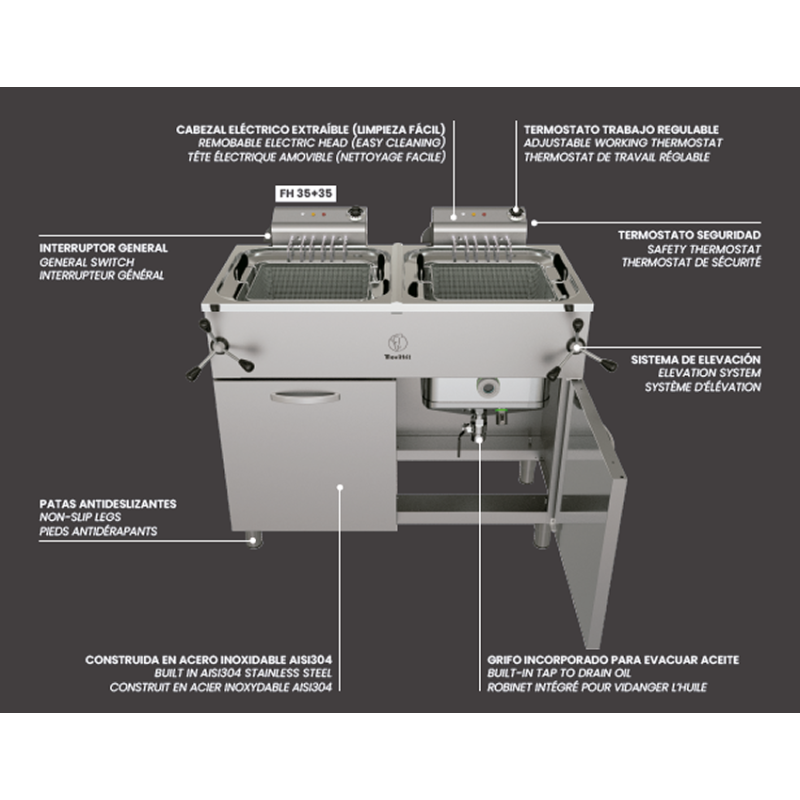 CABEZAL ELÉCTRICO EXTRAÍBLE (LIMPIEZA FÁCIL)
REMOBABLE ELECTRIC HEAD (EASY CLEANING)
TÊTE ÉLECTRIQUE AMOVIBLE (NETTOYAGE FACILE)

TERMOSTATO TRABAJO REGULABLE
ADJUSTABLE WORKING THERMOSTAT
THERMOSTAT DE TRAVAIL RÉGLABLE

FH 35+35

INTERRUPTOR GENERAL
GENERAL SWITCH
INTERRUPTEUR GÉNÉRAL

TERMOSTATO SEGURIDAD
SAFETY THERMOSTAT
THERMOSTAT DE SÉCURITÉ

SISTEMA DE ELEVACIÓN
ELEVATION SYSTEM
SYSTÈME D'ÉLÉVATION

PATAS ANTIDESLIZANTES
NON-SLIP LEGS
PIEDS ANTIDÉRAPANTS

CONSTRUIDA EN ACERO INOXIDABLE AISI304
BUILT IN AISI304 STAINLESS STEEL
CONSTRUIT EN ACIER INOXYDABLE AISI304

GRIFO INCORPORADO PARA EVACUAR ACEITE
BUILT-IN TAP TO DRAIN OIL
ROBINET INTÉGRÉ POUR VIDANGER L'HUILE