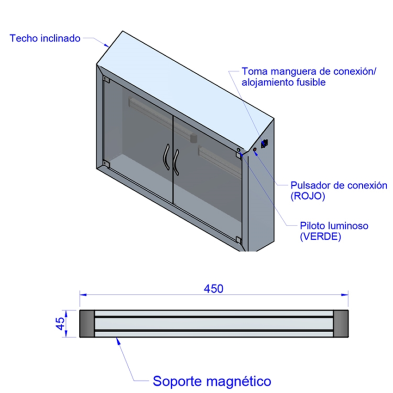 Techo inclinado

Toma manguera de conexión/
alojamiento fusible

Pulsador de conexión
(ROJO)

Piloto luminoso
(VERDE)

450

45

Soporte magnético