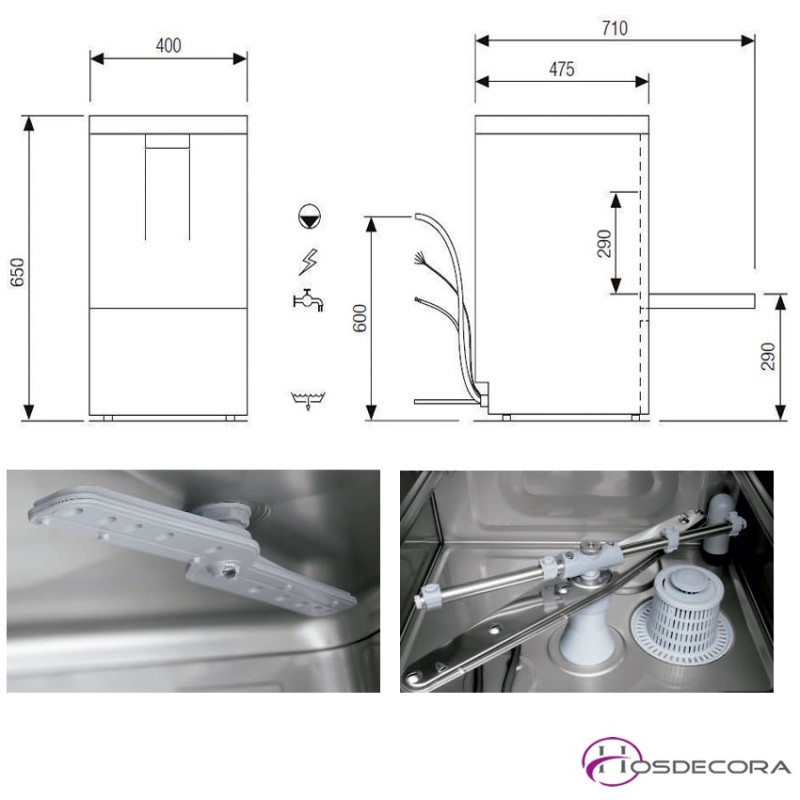 400

650

710

475

290

600

290

HOSDECORA